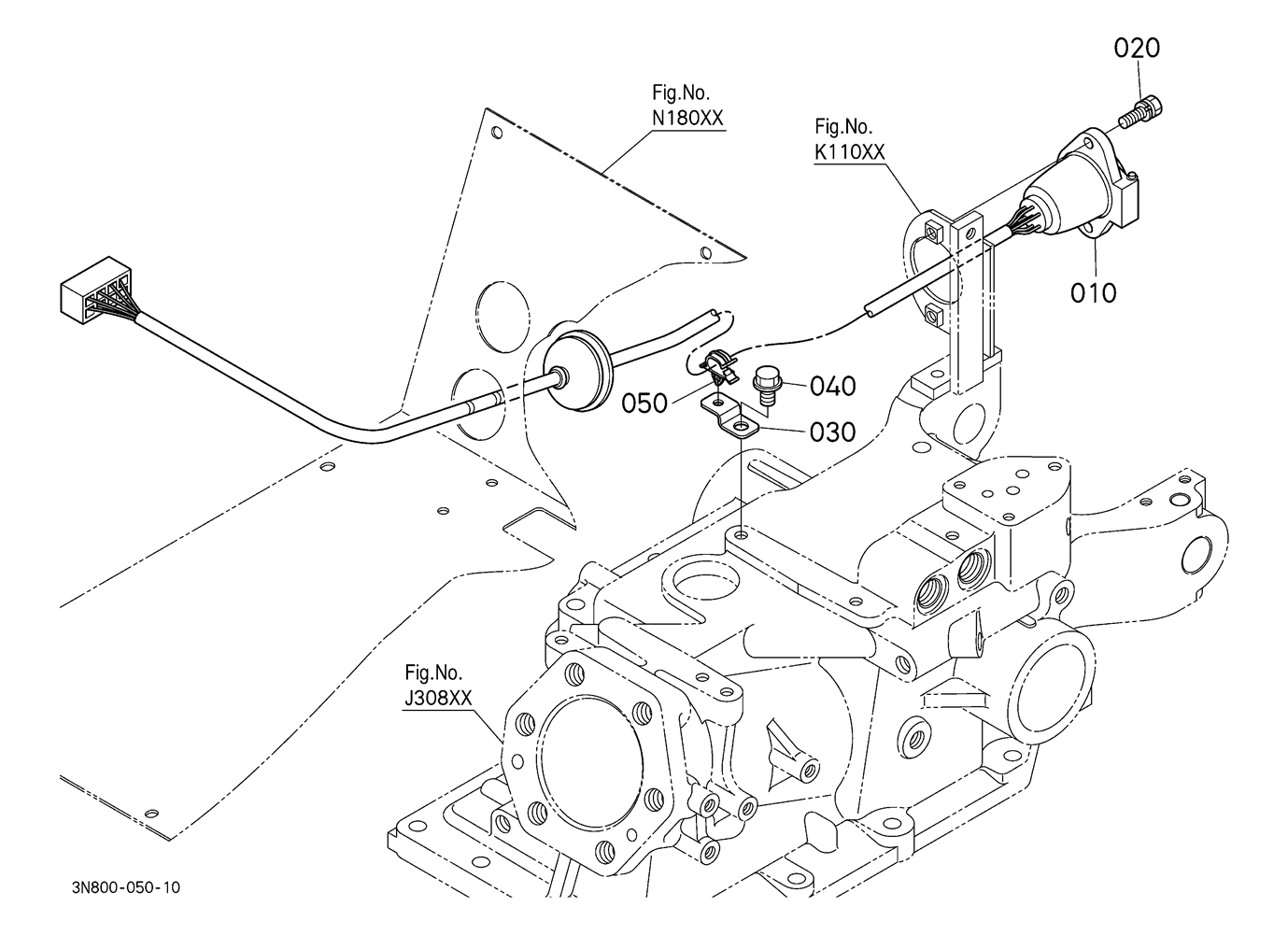 020

Fig.No.
N180XX

Fig.No.
K110XX

010

040

050

030

Fig.No.
J308XX

3N800-050-10